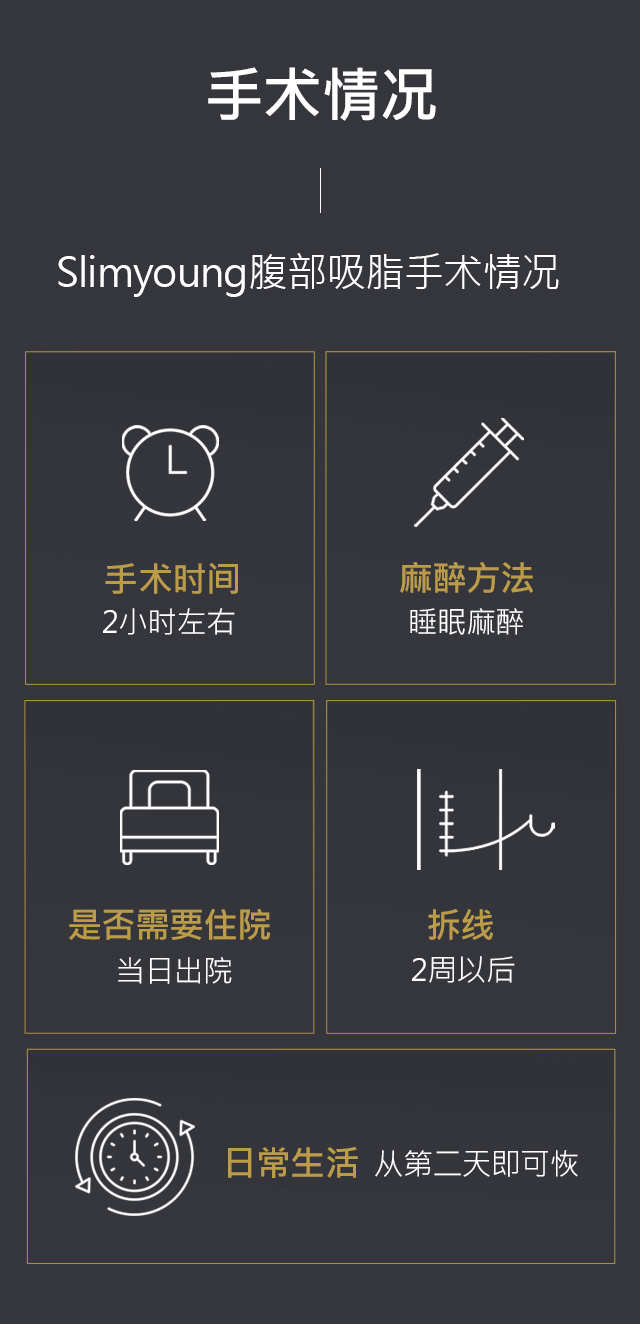 手术情况

Slimyoung腹部吸脂手术情况

手术时间
2小时左右

麻醉方法
睡眠麻醉

是否需要住院
当日出院

拆线
2周以后

日常生活 从第二天即可恢