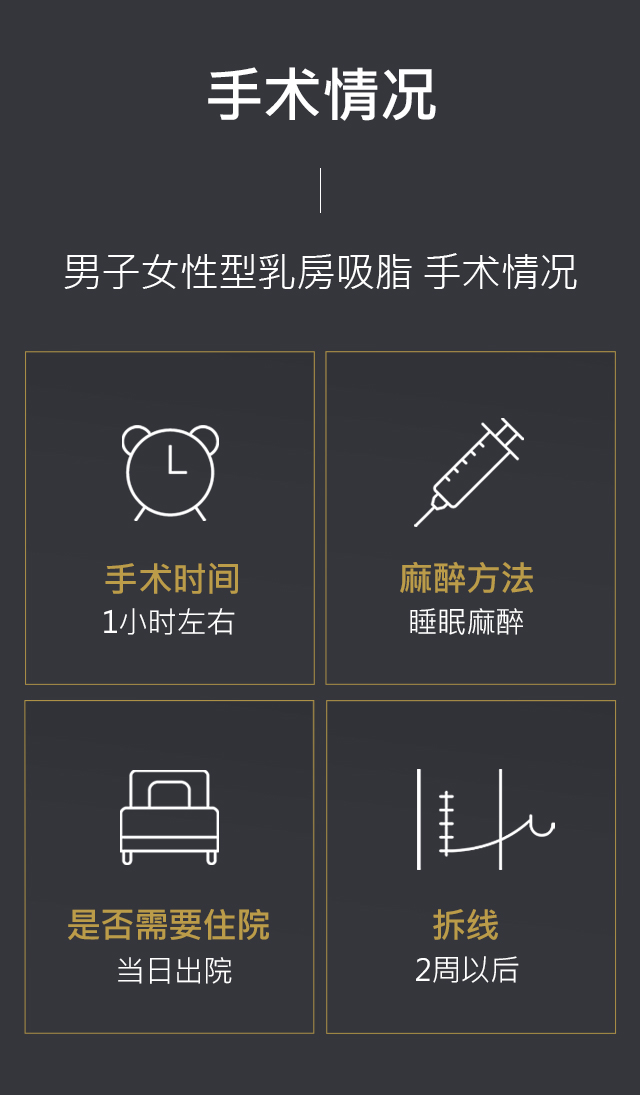 手术情况

男子女性型乳房吸脂 手术情况

手术时间
1小时左右

麻醉方法
睡眠麻醉

是否需要住院
当日出院

拆线
2周以后