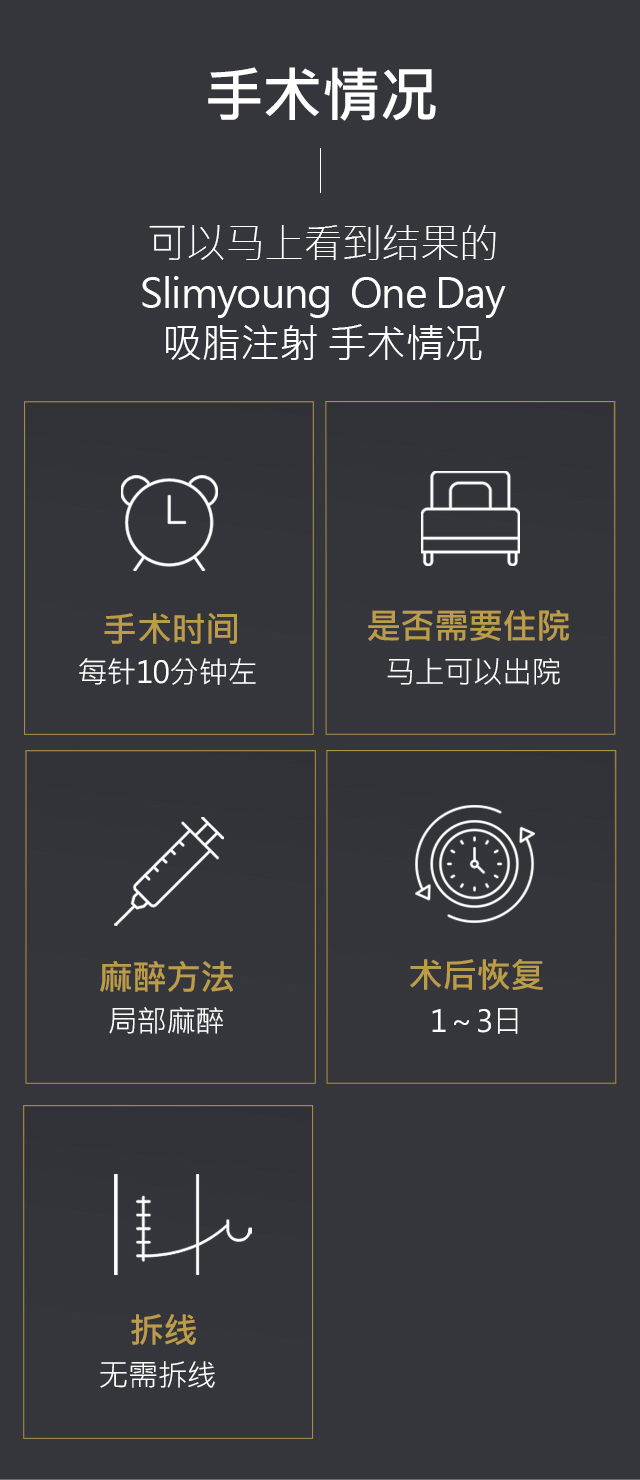 手术情况

可以马上看到结果的
Slimyoung One Day
吸脂注射 手术情况

手术时间
每针10分钟左

是否需要住院
马上可以出院

麻醉方法
局部麻醉

术后恢复
1~3日

拆线
无需拆线