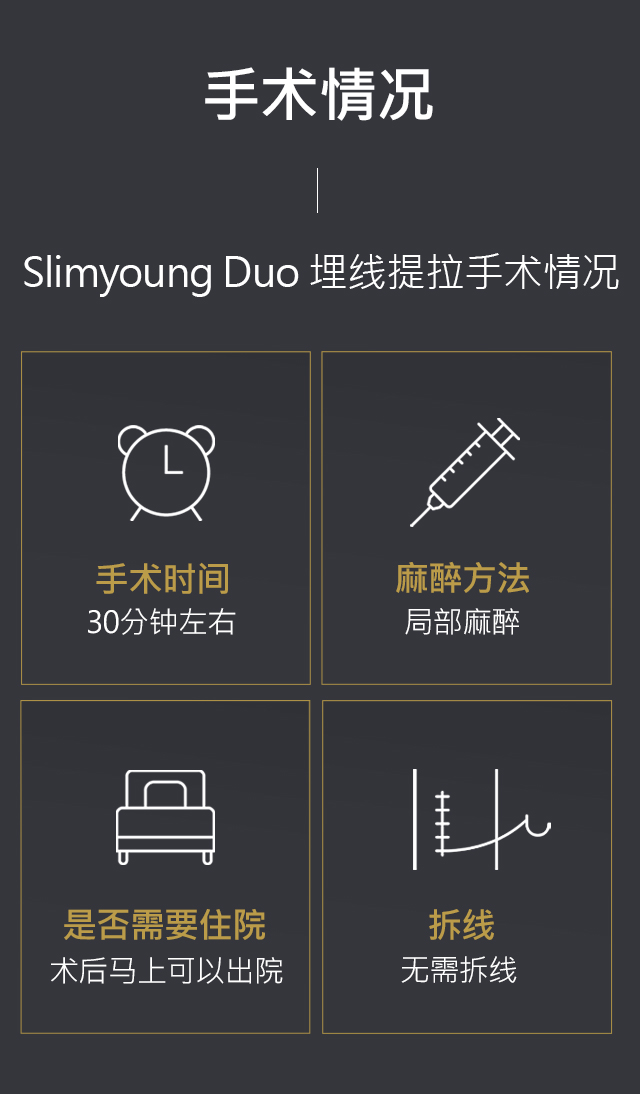 手术情况

Slimyoung Duo 埋线提拉手术情况

手术时间
30分钟左右

麻醉方法
局部麻醉

是否需要住院
术后马上可以出院

拆线
无需拆线