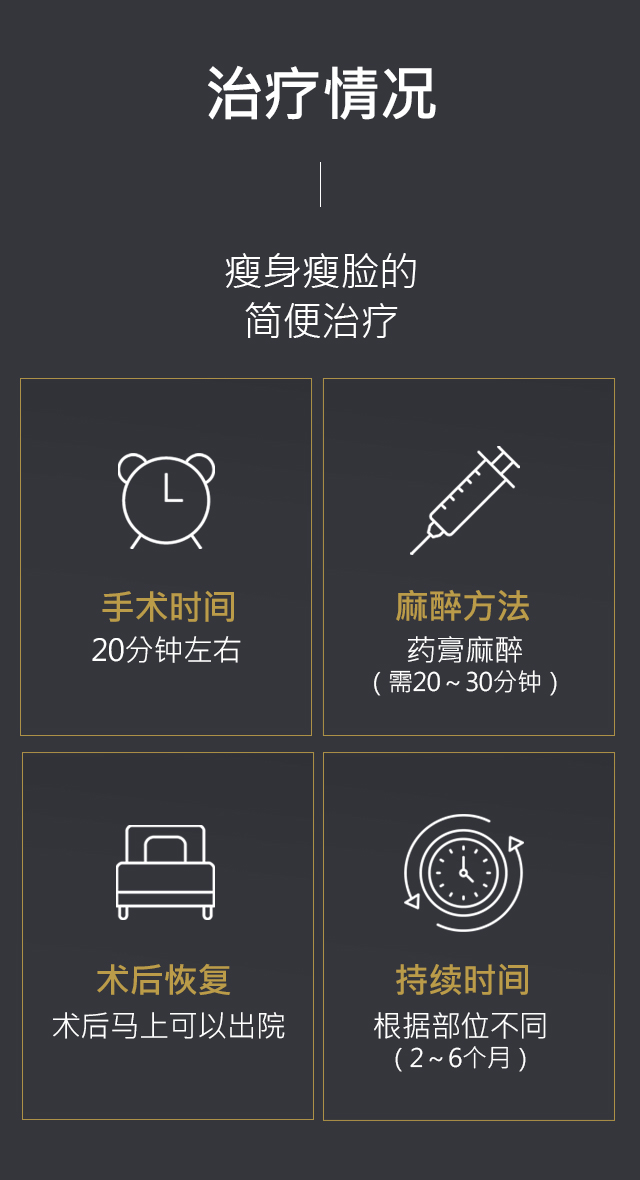 治疗情况

瘦身瘦脸的
简便治疗

手术时间
20分钟左右

麻醉方法
药膏麻醉
（需20～30分钟）

术后恢复
术后马上可以出院

持续时间
根据部位不同
（2～6个月）