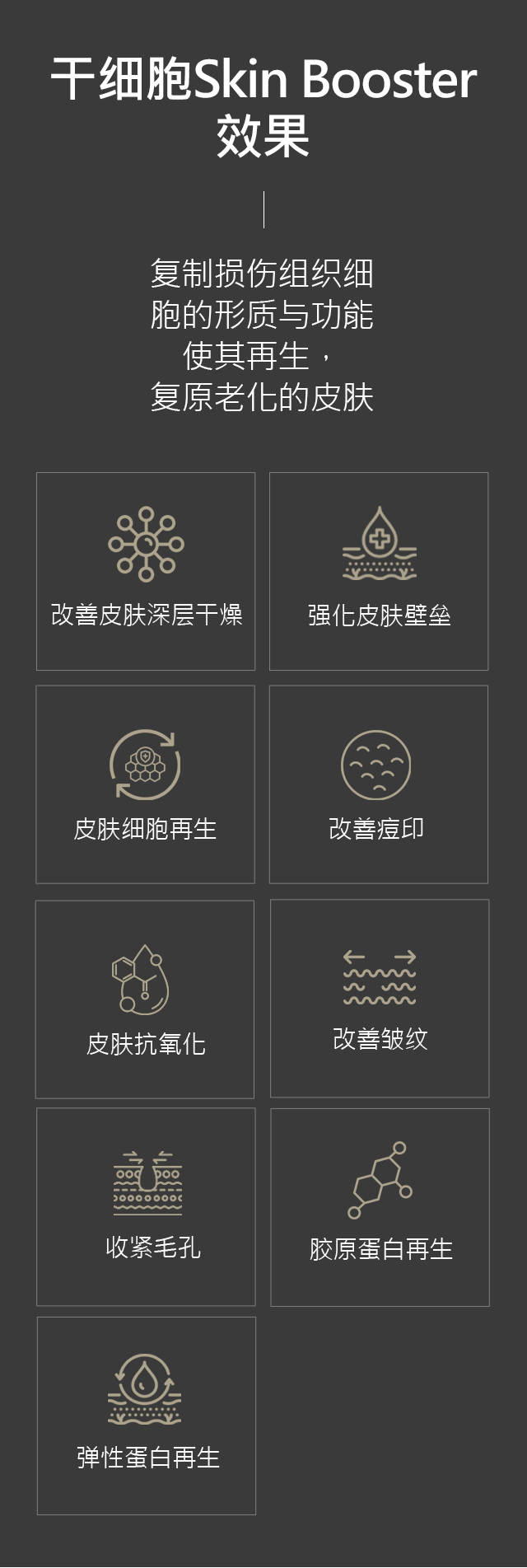 干细胞Skin Booster
效果

复制损伤组织细
胞的形质与功能
使其再生，
复原老化的皮肤

改善皮肤深层干燥

强化皮肤壁垒

皮肤细胞再生

改善痘印

皮肤抗氧化

改善皱纹

收紧毛孔

胶原蛋白再生

弹性蛋白再生