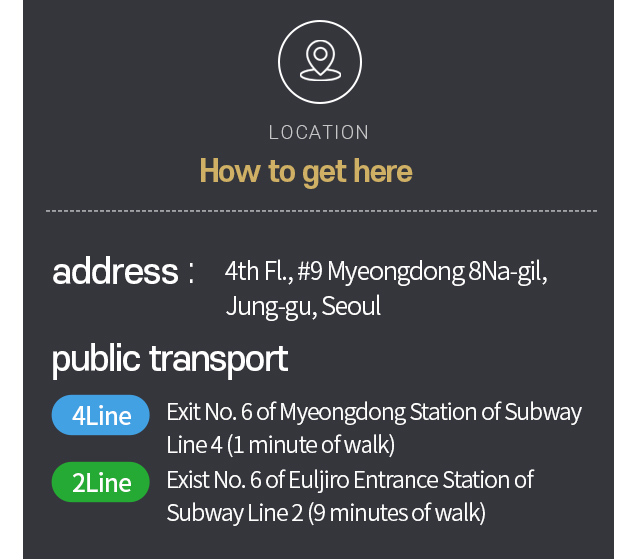 LOCATION

How to get here

address : 4th Fl., #9 Myeongdong 8Na-gil, Jung-gu, Seoul

public transport

4Line Exit No. 6 of Myeongdong Station of Subway Line 4 (1 minute of walk)

2Line Exist No. 6 of Euljiro Entrance Station of Subway Line 2 (9 minutes of walk)