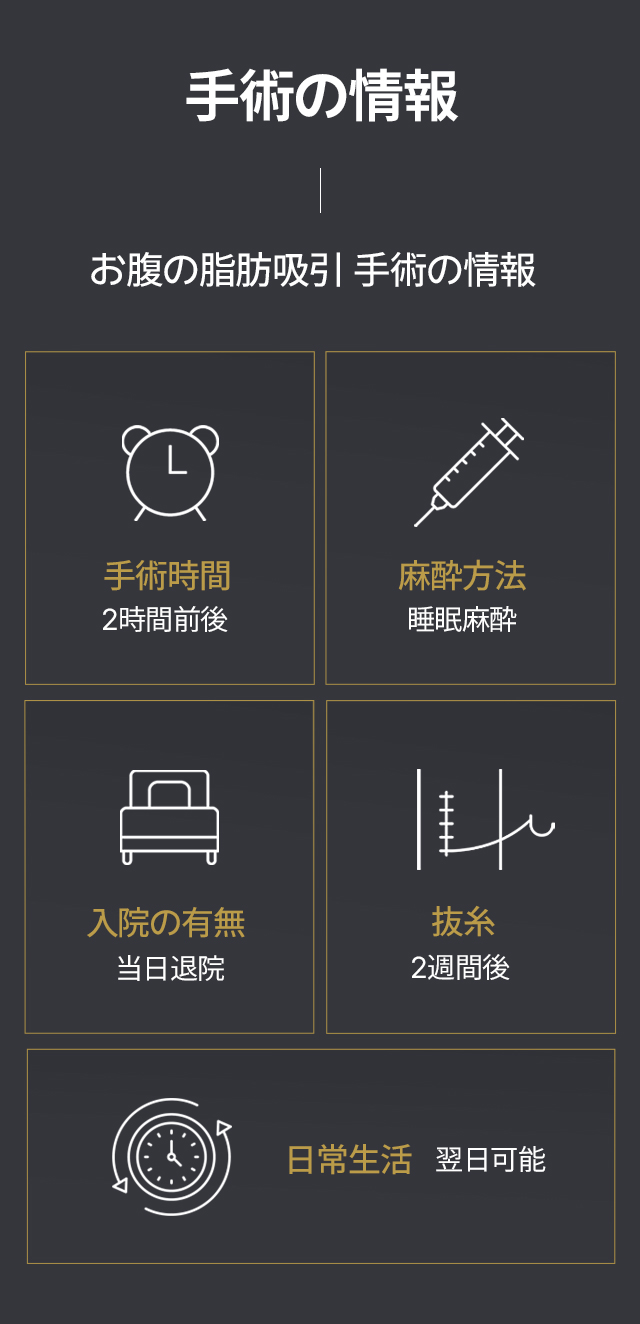 手術の情報

お腹の脂肪吸引 手術の情報

手術時間
2時間前後

麻酔方法
睡眠麻酔

入院の有無
当日退院

抜糸
2週間後

日常生活 翌日可能