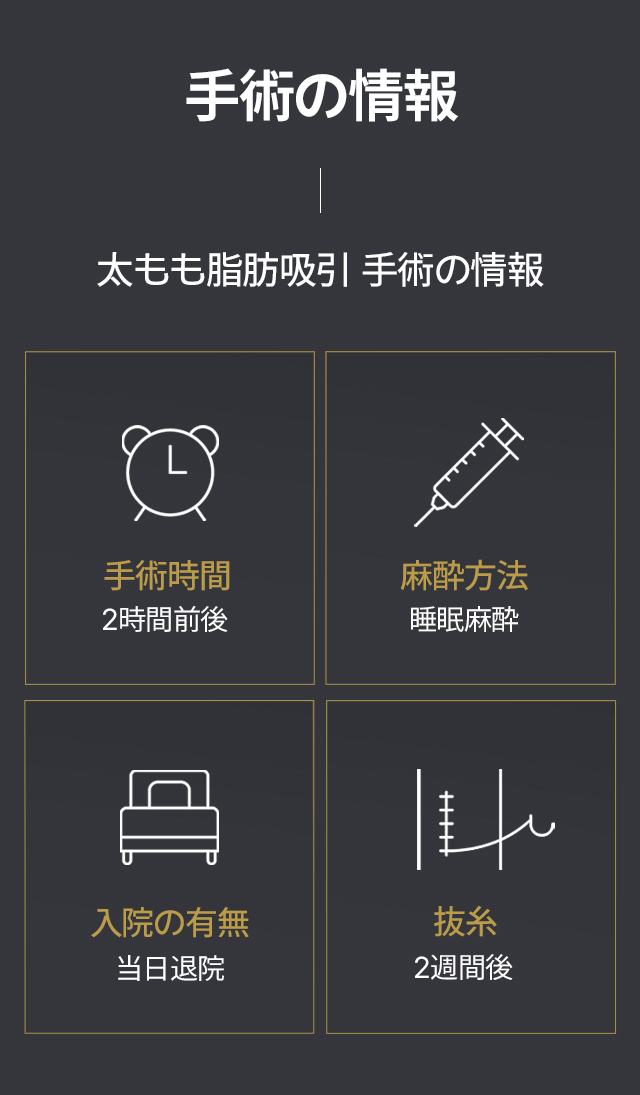 手術の情報

太もも脂肪吸引 手術の情報

手術時間
2時間前後

麻酔方法
睡眠麻酔

入院の有無
当日退院

抜糸
2週間後