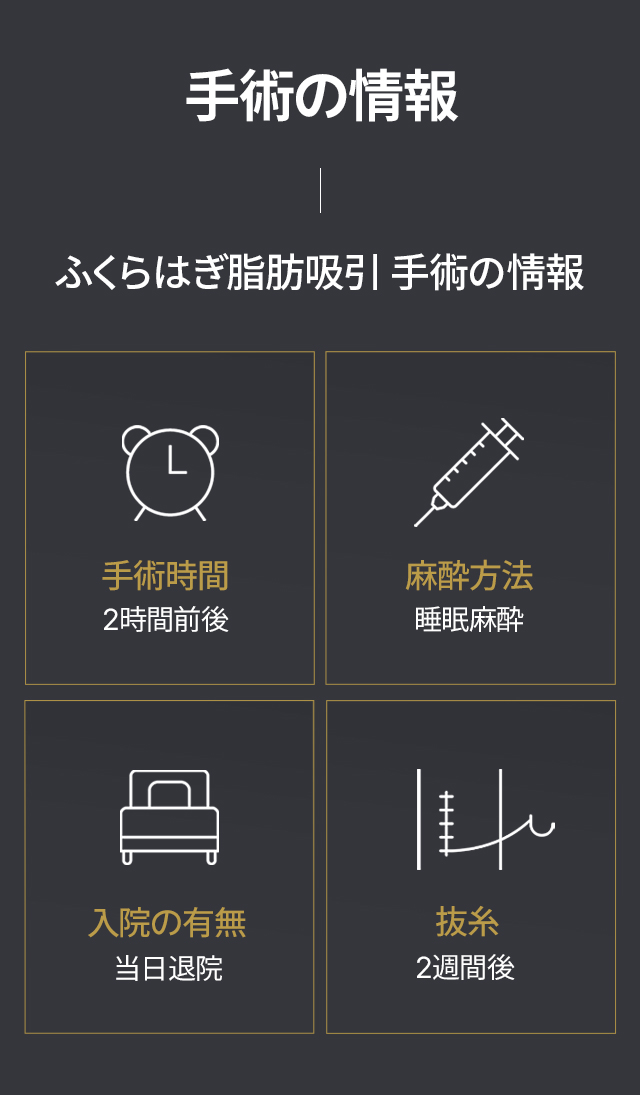 手術の情報

ふくらはぎ脂肪吸引 手術の情報

手術時間
2時間前後

麻酔方法
睡眠麻酔

入院の有無
当日退院

抜糸
2週間後