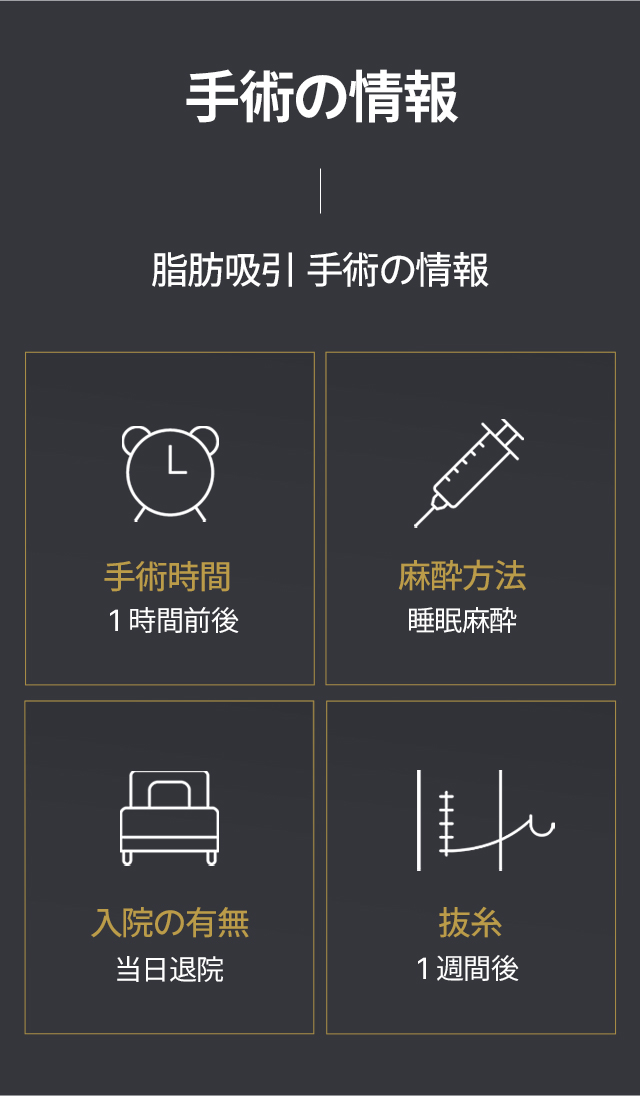 手術の情報

脂肪吸引 手術の情報

手術時間
1時間前後

麻酔方法
睡眠麻酔

入院の有無
当日退院

抜糸
1週間後