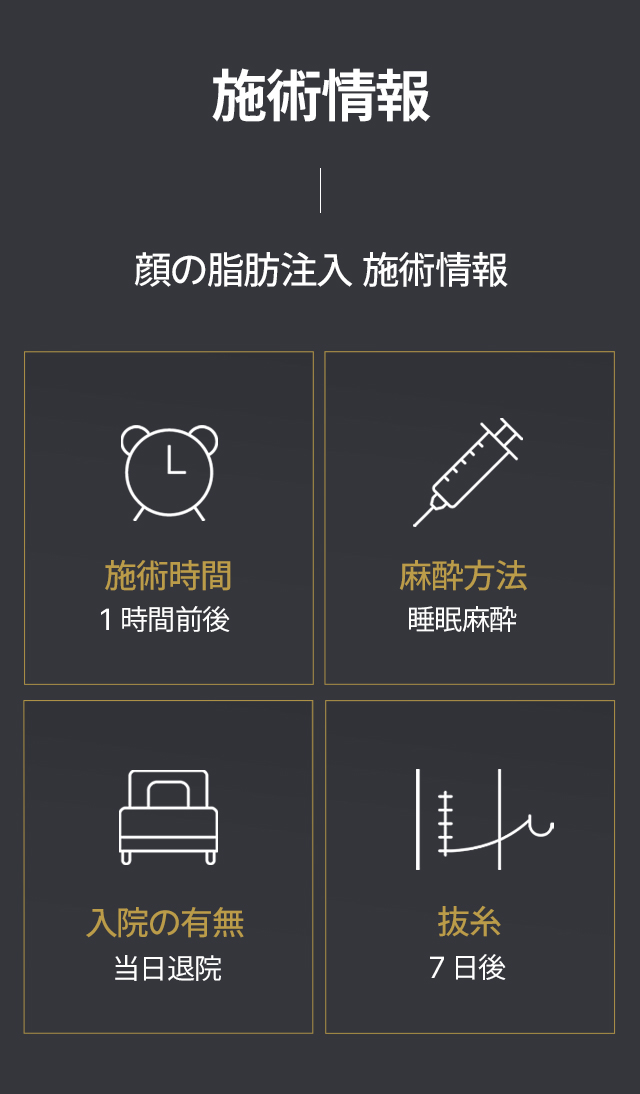 施術情報

顔の脂肪注入 施術情報

施術時間
1時間前後

麻酔方法
睡眠麻酔

入院の有無
当日退院

抜糸
7日後