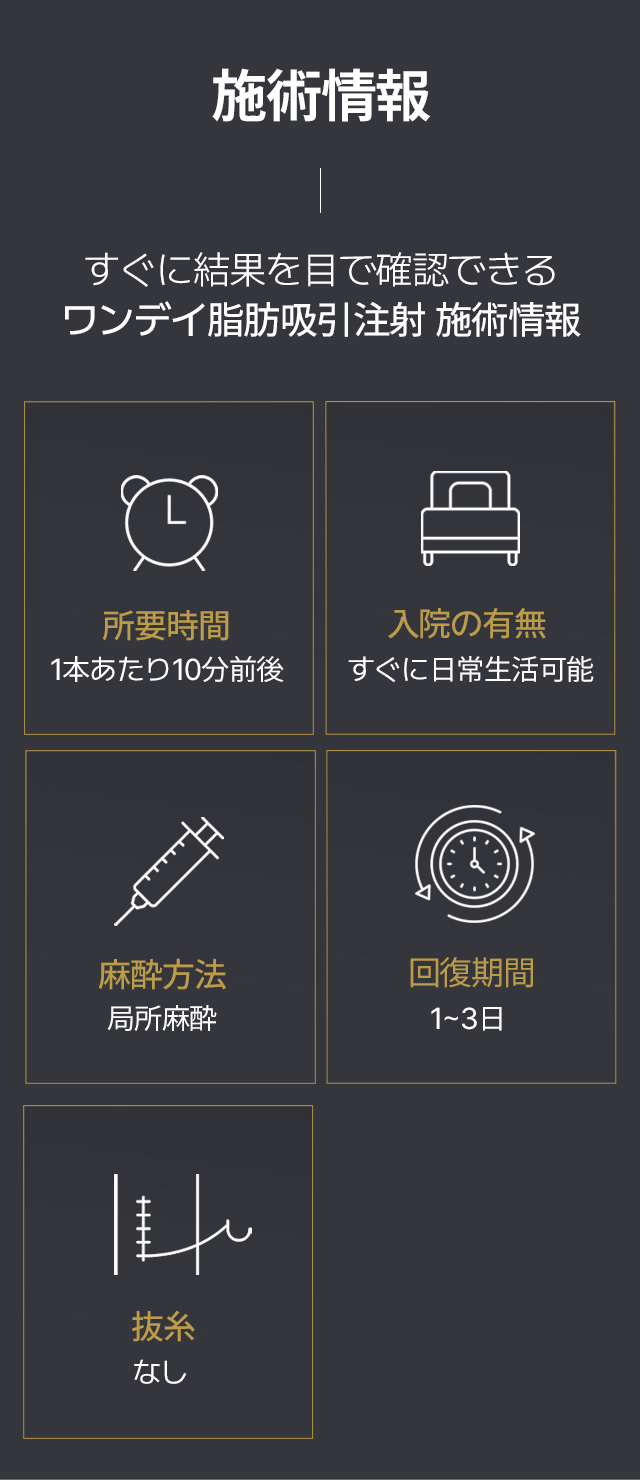 施術情報

すぐに結果を目で確認できる
ワンデイ脂肪吸引注射 施術情報

所要時間
1本あたり10分前後

入院の有無
すぐに日常生活可能

麻酔方法
局所麻酔

回復期間
1~3日

抜糸
なし