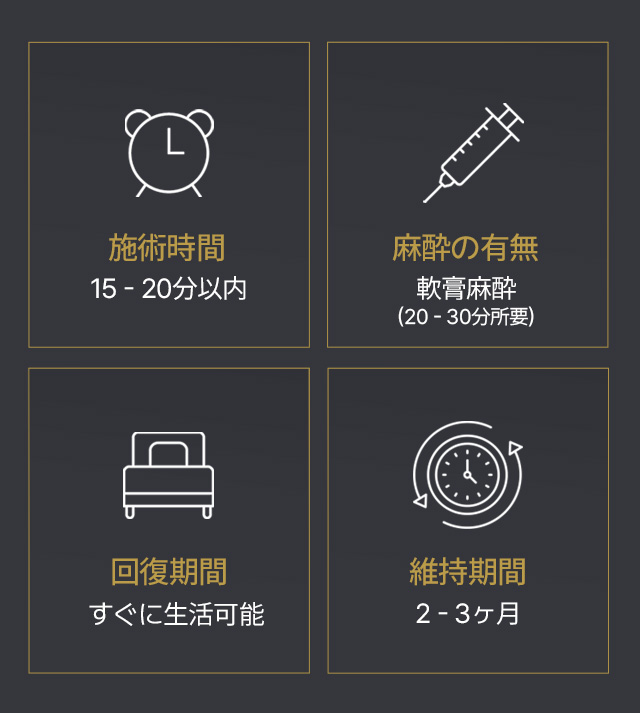 施術時間
15 - 20分以内

麻酔の有無
軟膏麻酔
(20 - 30分所要)

回復期間
すぐに生活可能

維持期間
2 - 3ヶ月