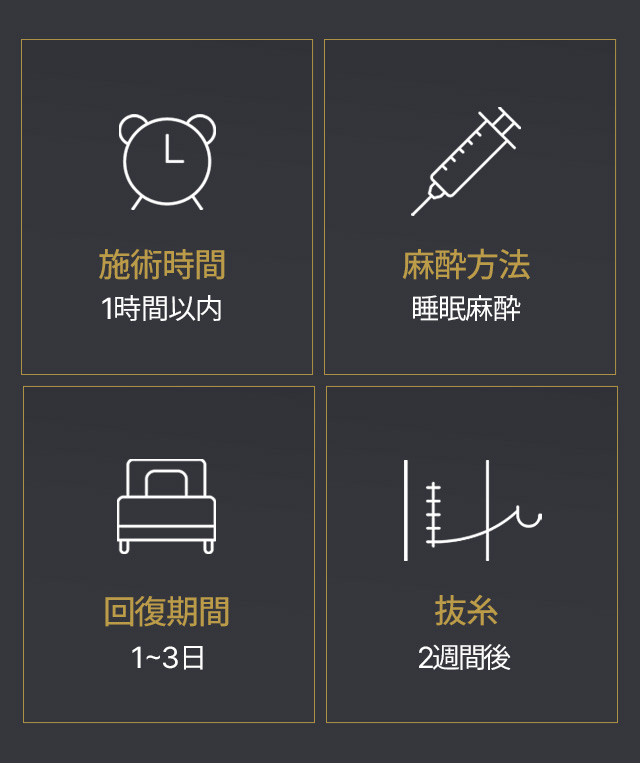 施術時間
1時間以内

麻酔方法
睡眠麻酔

回復期間
1~3日

抜糸
2週間後