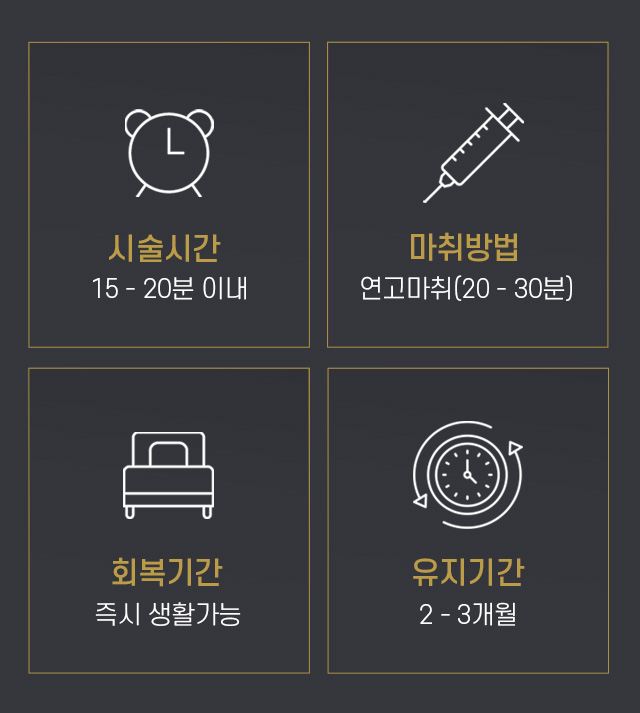 시술시간
15 - 20분 이내

마취방법
연고마취(20 - 30분)

회복기간
즉시 생활가능

유지기간
2 - 3개월